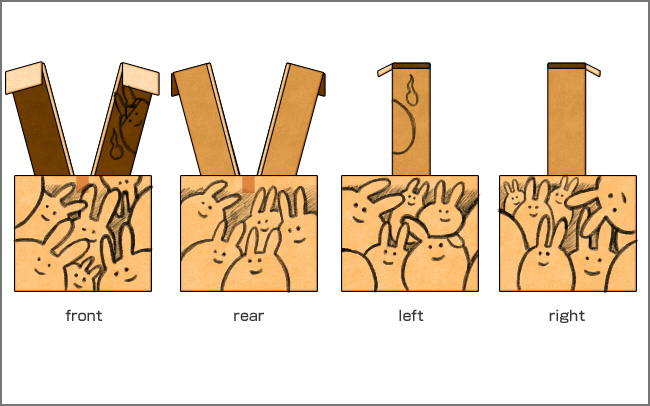 front

rear

left

right